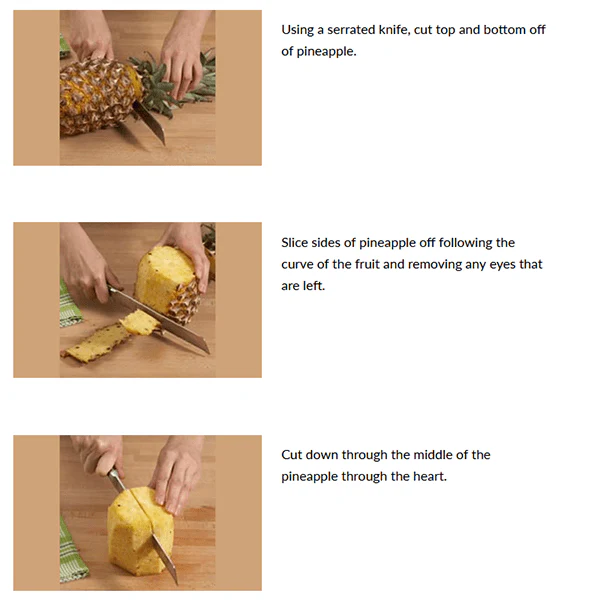 Using a serrated knife, cut top and bottom off of pineapple.

Slice sides of pineapple off following the curve of the fruit and removing any eyes that are left.

Cut down through the middle of the pineapple through the heart.